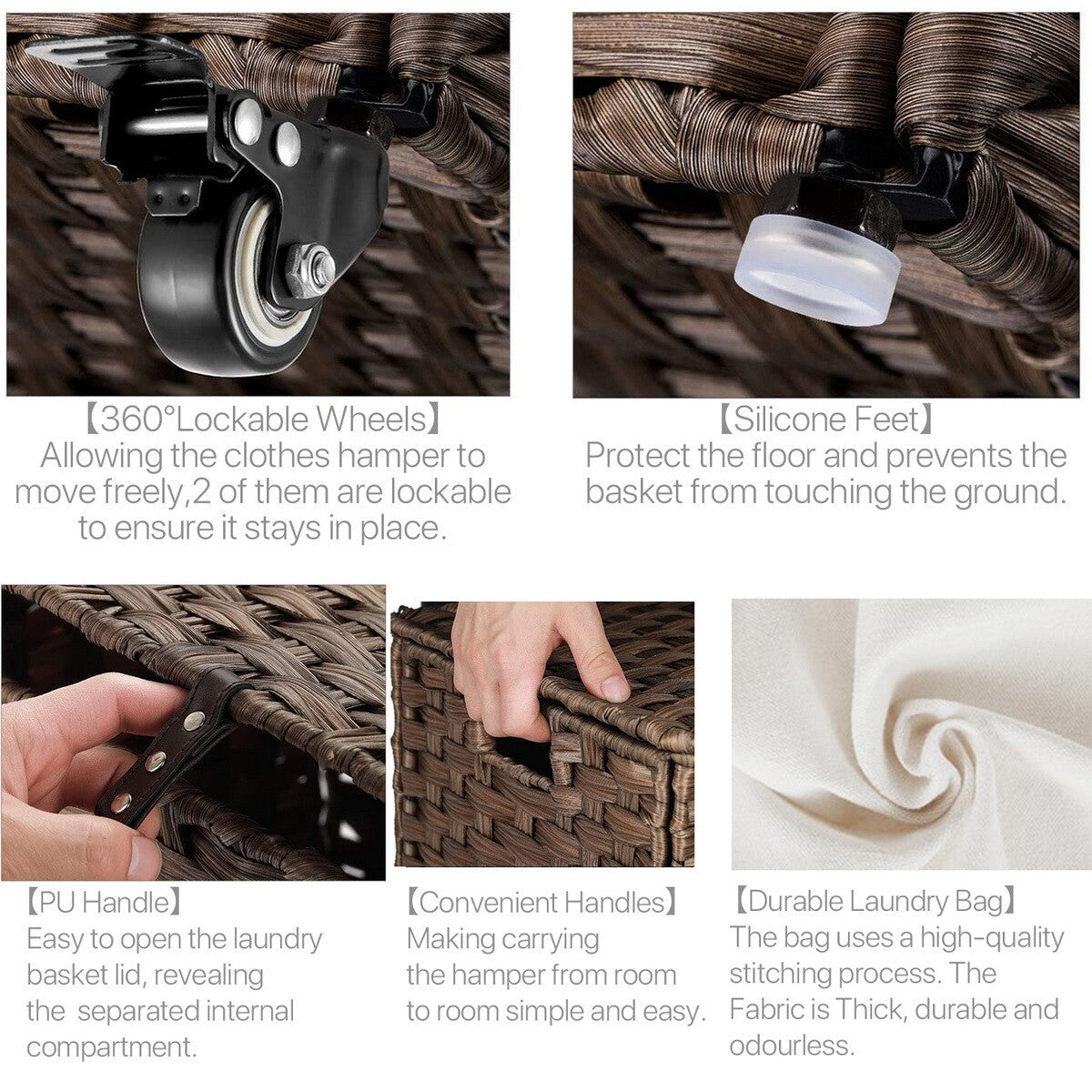 【360°Lockable Wheels】
Allowing the clothes hamper to move freely,2 of them are lockable to ensure it stays in place.

【Silicone Feet】
Protect the floor and prevents the basket from touching the ground.

【PU Handle】
Easy to open the laundry basket lid, revealing the separated internal compartment.

【Convenient Handles】
Making carrying the hamper from room to room simple and easy.

【Durable Laundry Bag】
The bag uses a high-quality stitching process. The Fabric is Thick, durable and odourless.