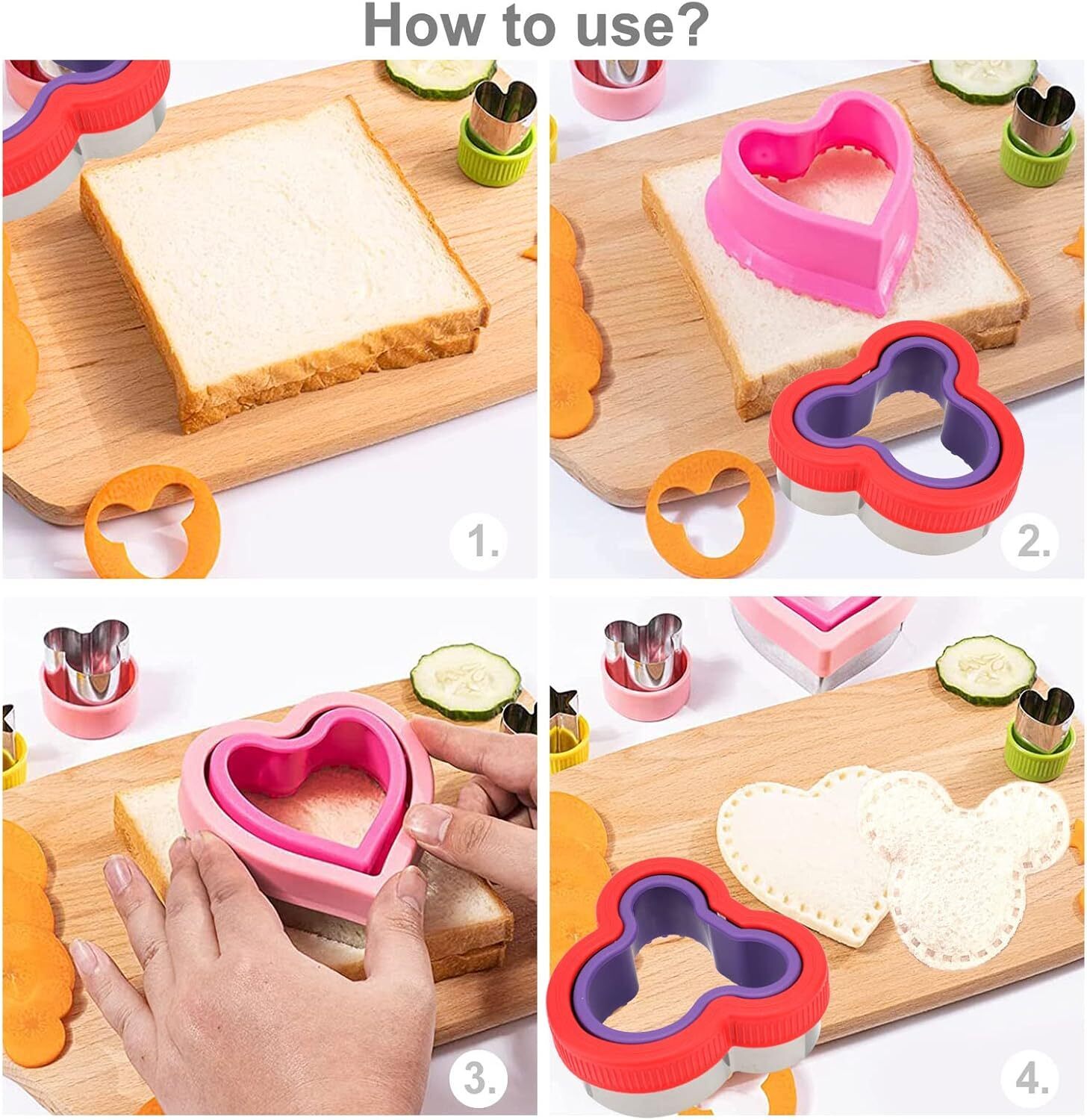 How to use?

1.

2.

3.

4.