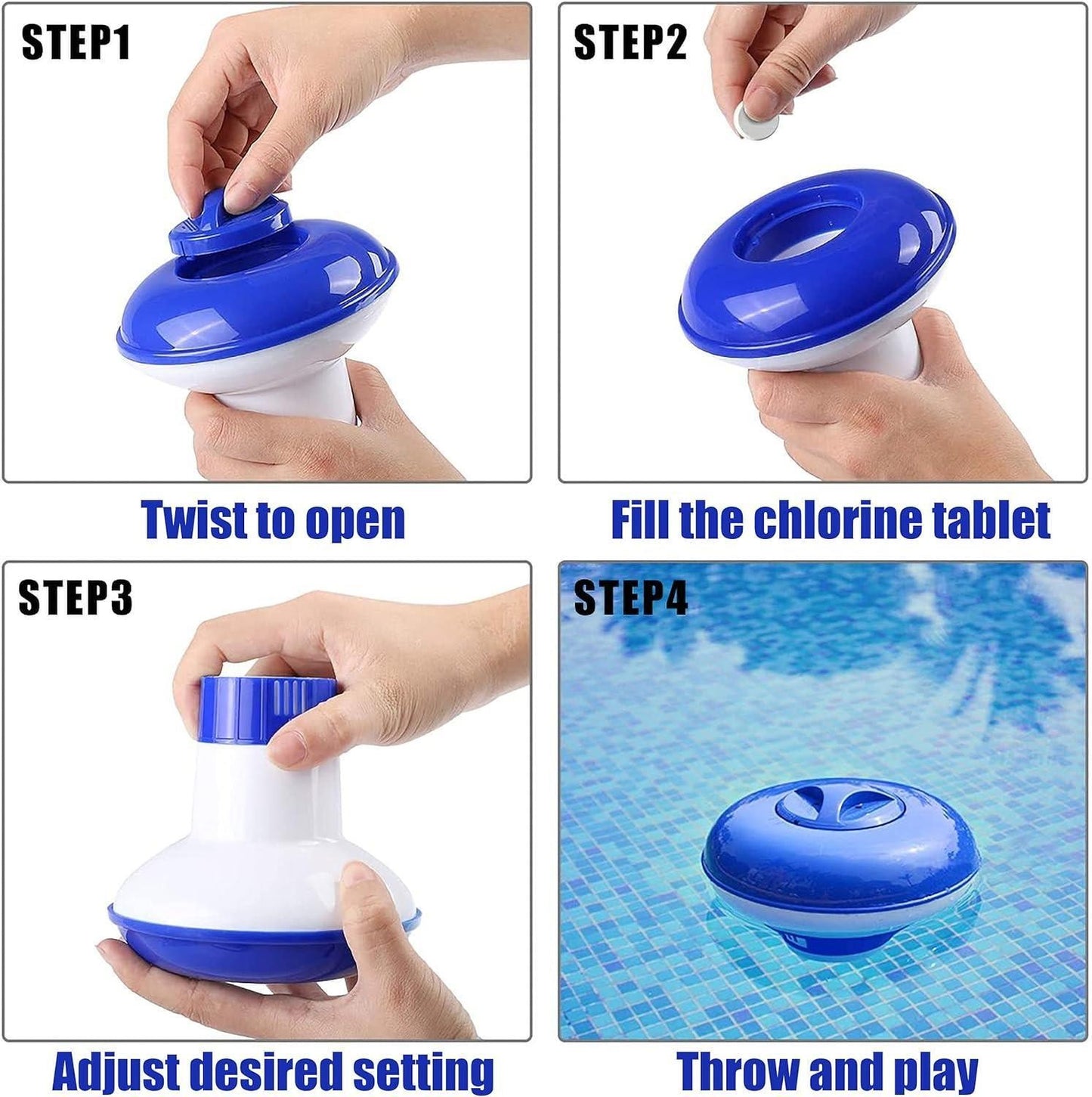 STEP1

Twist to open

STEP2

Fill the chlorine tablet

STEP3

Adjust desired setting

STEP4

Throw and play