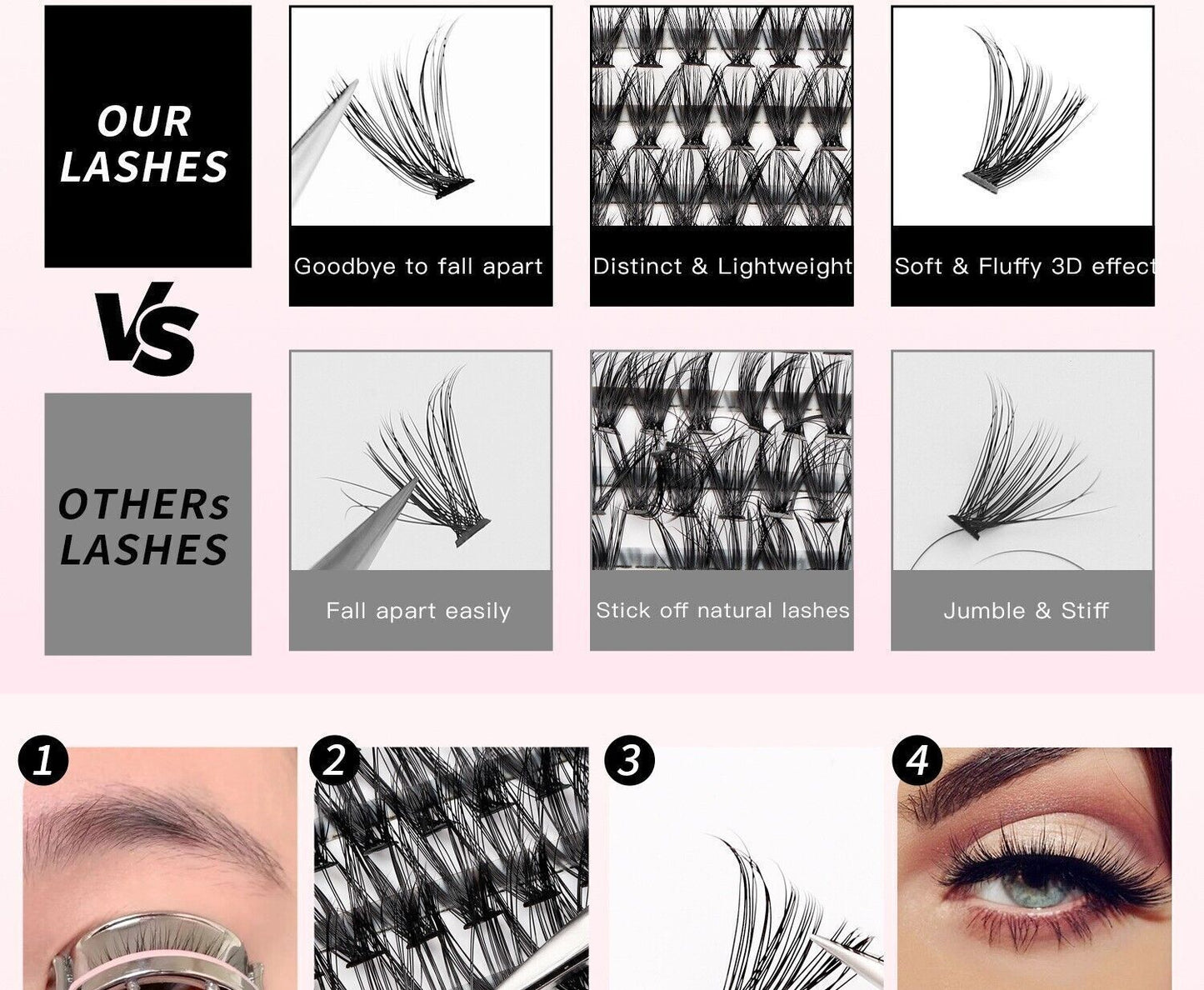 OUR LASHES

Goodbye to fall apart

Distinct & Lightweight

Soft & Fluffy 3D effect

VS

OTHERs LASHES

Fall apart easily

Stick off natural lashes

Jumble & Stiff

1

2

3

4