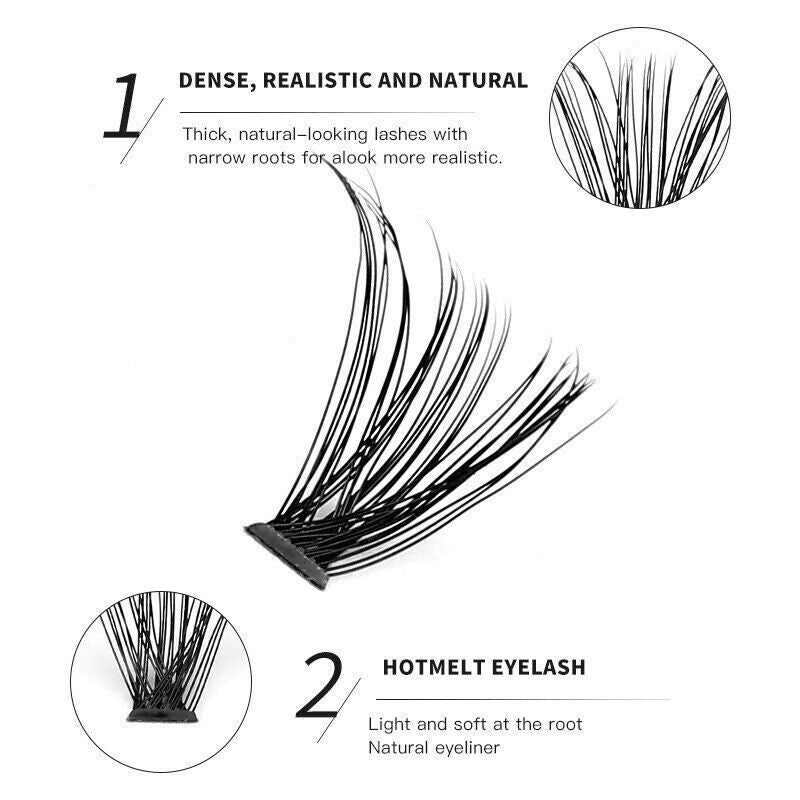 1

DENSE, REALISTIC AND NATURAL

Thick, natural–looking lashes with narrow roots for alook more realistic.

2

HOTMELT EYELASH

Light and soft at the root
Natural eyeliner