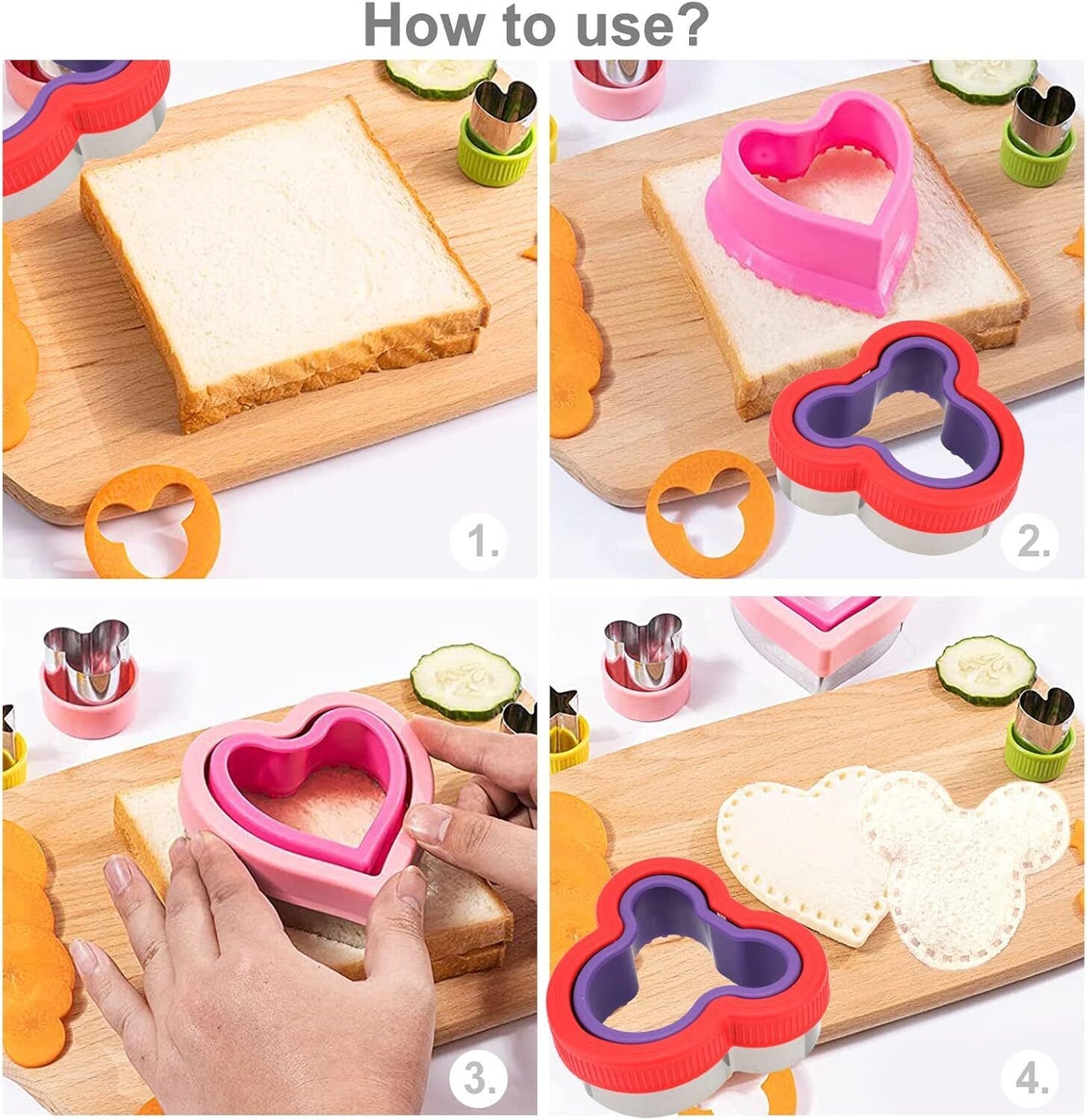 How to use?

1.

2.

3.

4.