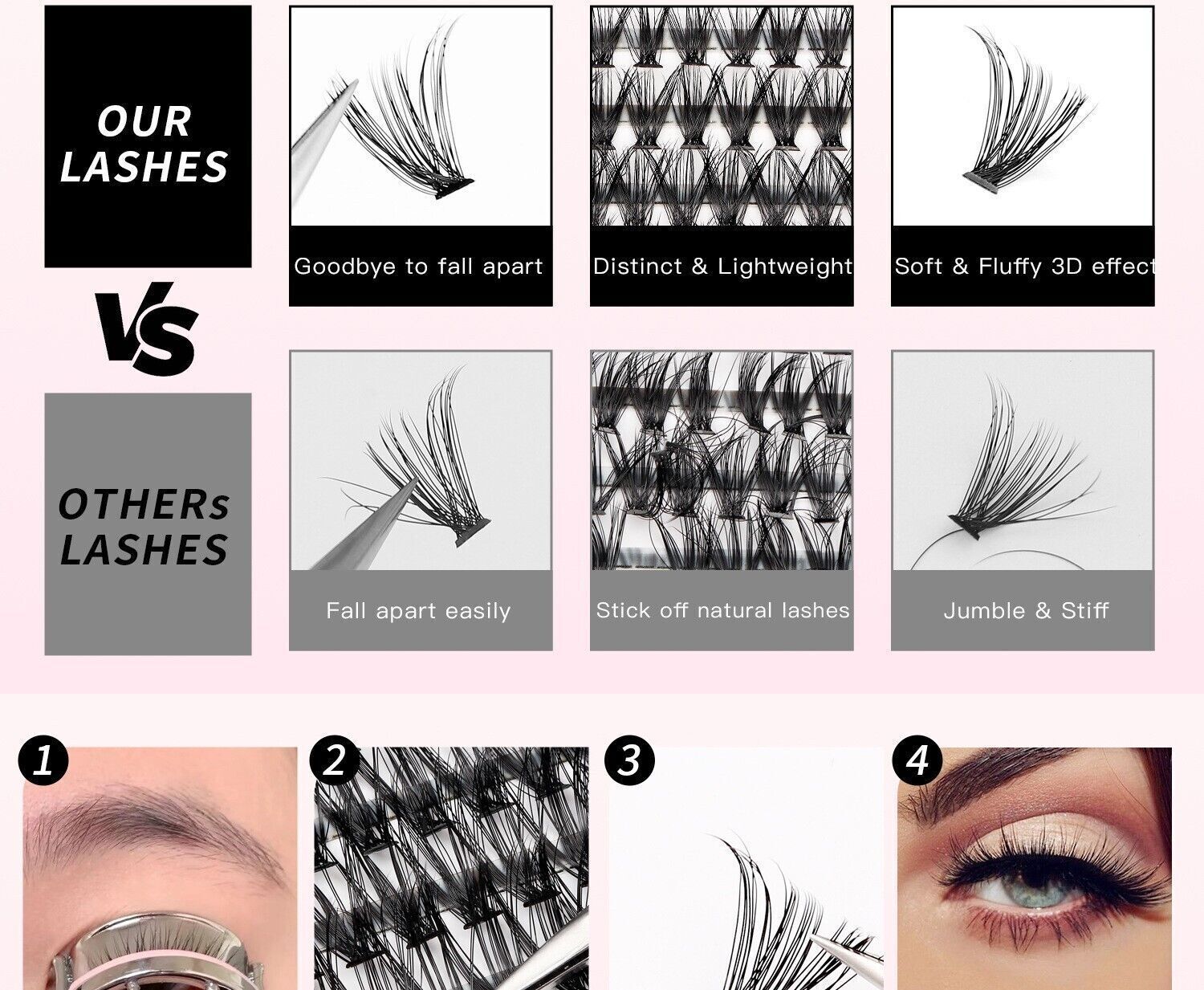 OUR LASHES

Goodbye to fall apart

Distinct & Lightweight

Soft & Fluffy 3D effect

VS

OTHERs LASHES

Fall apart easily

Stick off natural lashes

Jumble & Stiff

1

2

3

4