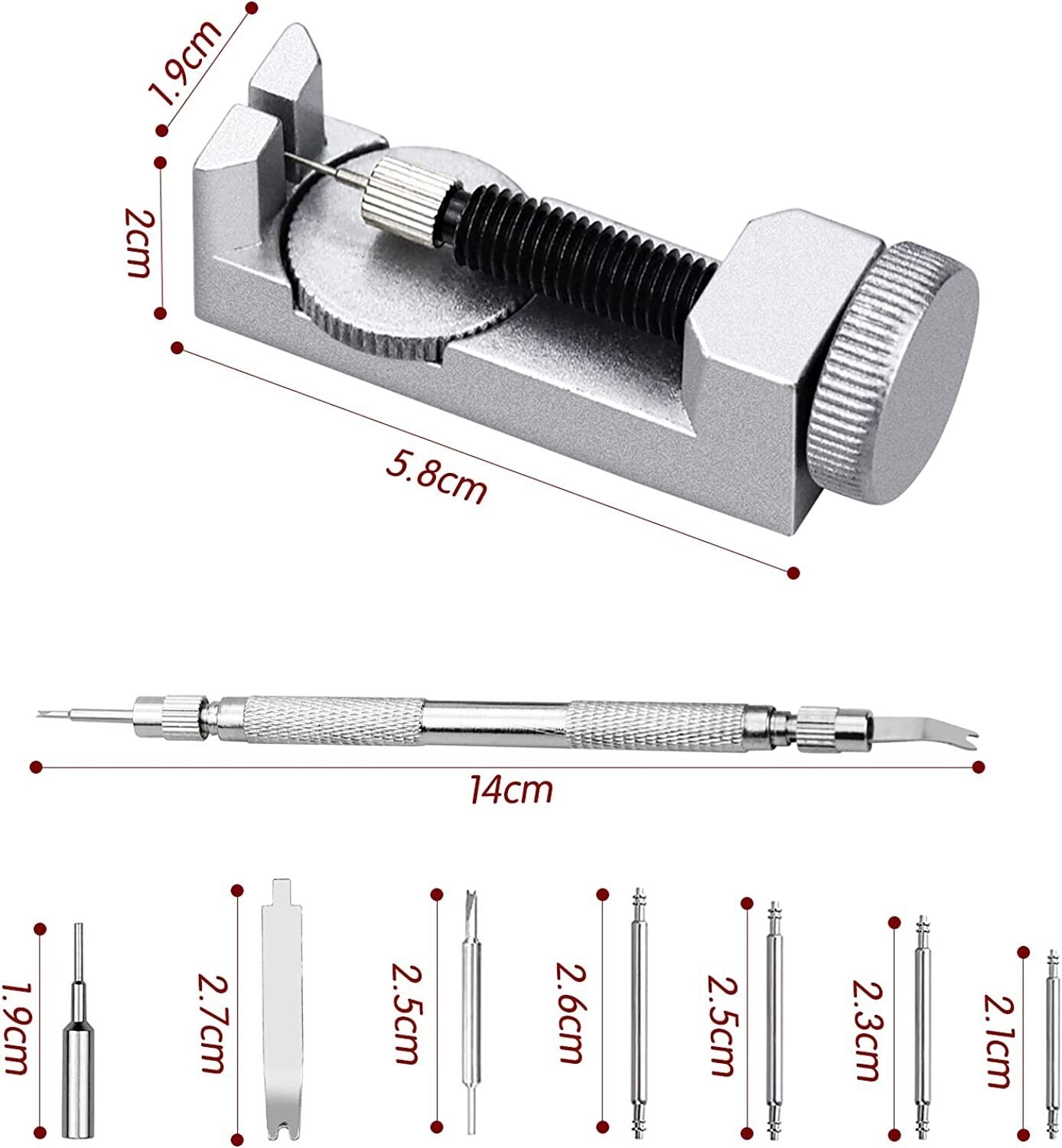 1.9cm

2cm

5.8cm

14cm

1.9cm

2.7cm

2.5cm

2.6cm

2.5cm

2.3cm

2.1cm