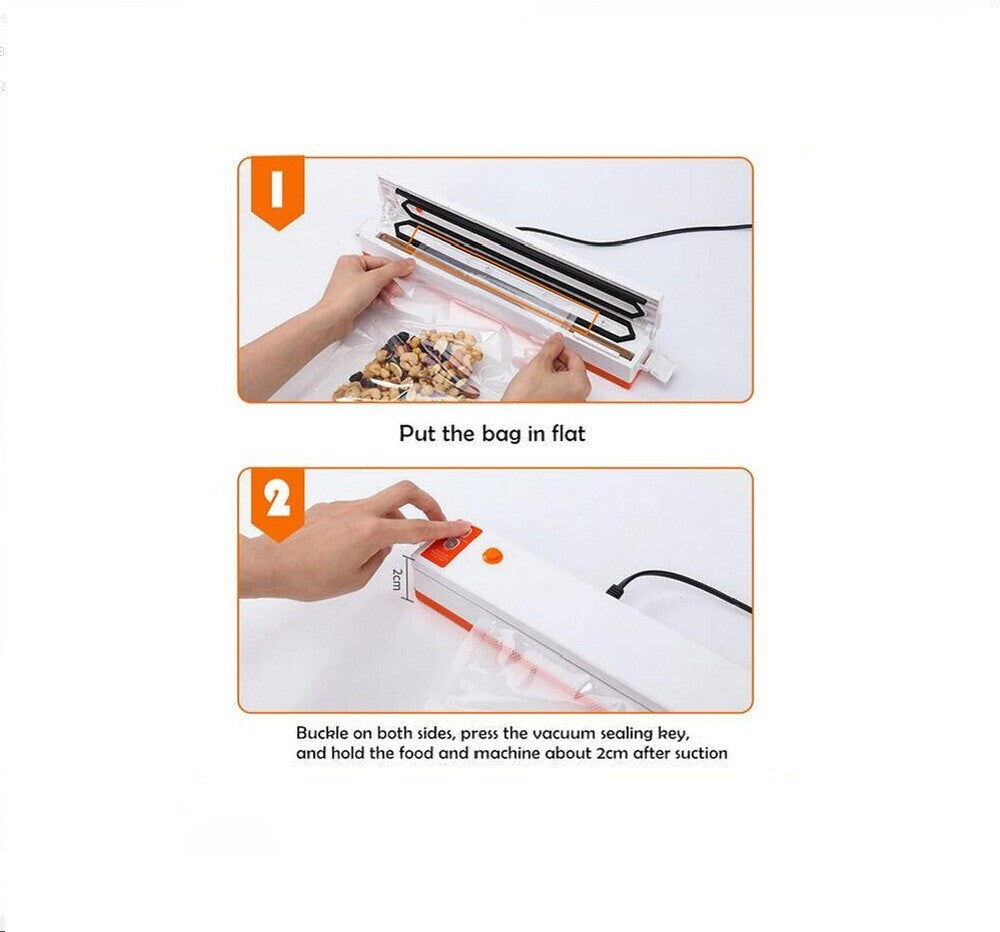 1

Put the bag in flat

2

2cm

Buckle on both sides, press the vacuum sealing key, and hold the food and machine about 2cm after suction